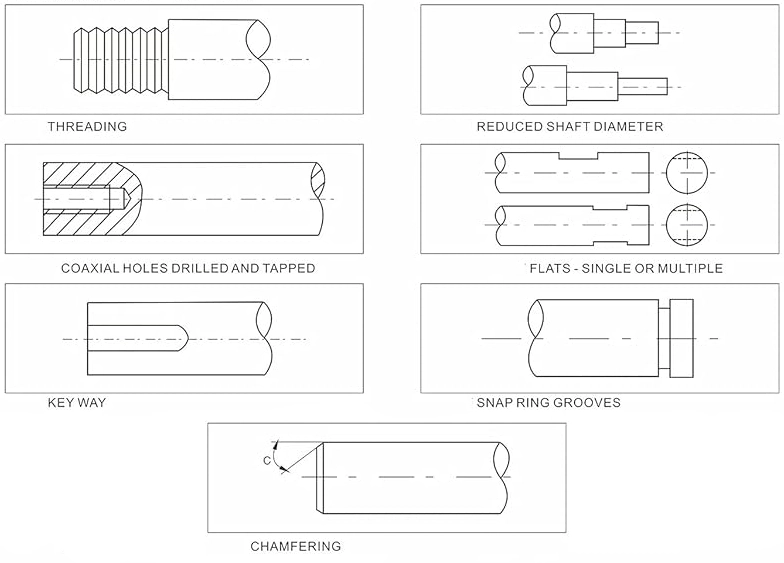 THREADING

REDUCED SHAFT DIAMETER

COAXIAL HOLES DRILLED AND TAPPED

FLATS - SINGLE OR MULTIPLE

KEY WAY

SNAP RING GROOVES

C

CHAMFERING