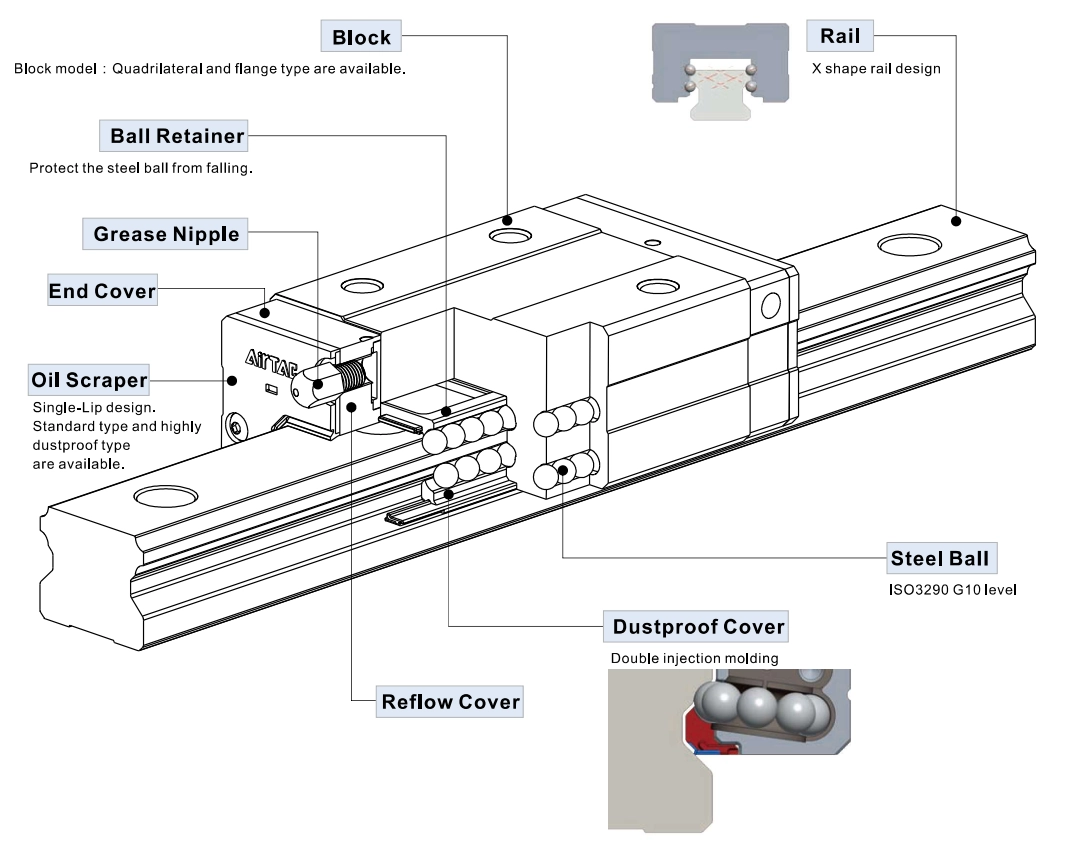 Block

Block model : Quadrilateral and flange type are available.

Rail

X shape rail design

Ball Retainer

Protect the steel ball from falling.

Grease Nipple

End Cover

AirTAC

Oil Scraper

Single-Lip design. Standard type and highly dustproof type are available.

Steel Ball

ISO3290 G10 level

Dustproof Cover

Double injection molding

Reflow Cover