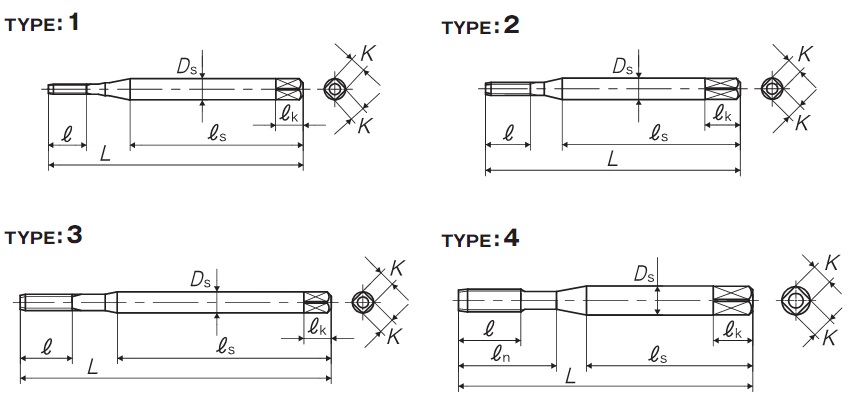 TYPE: 1

$D_s$

$K$

$K$

$\ell_k$

$\ell$

$\ell_s$

$L$

TYPE: 2

$D_s$

$K$

$K$

$\ell_k$

$\ell$

$\ell_s$

$L$

TYPE: 3

$D_s$

$K$

$K$

$\ell_k$

$\ell$

$\ell_s$

$L$

TYPE: 4

$D_s$

$K$

$K$

$\ell_k$

$\ell$

$\ell_n$

$\ell_s$

$L$