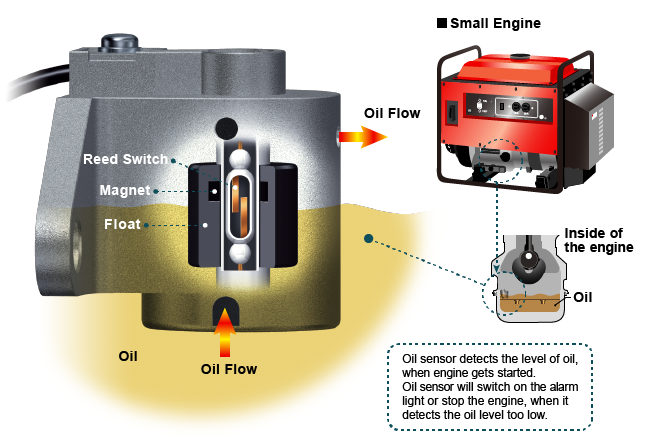 ■ Small Engine

Oil Flow

Reed Switch

Magnet

Float

Inside of the engine

Oil

Oil

Oil Flow

Oil sensor detects the level of oil, when engine gets started.
Oil sensor will switch on the alarm light or stop the engine, when it detects the oil level too low.